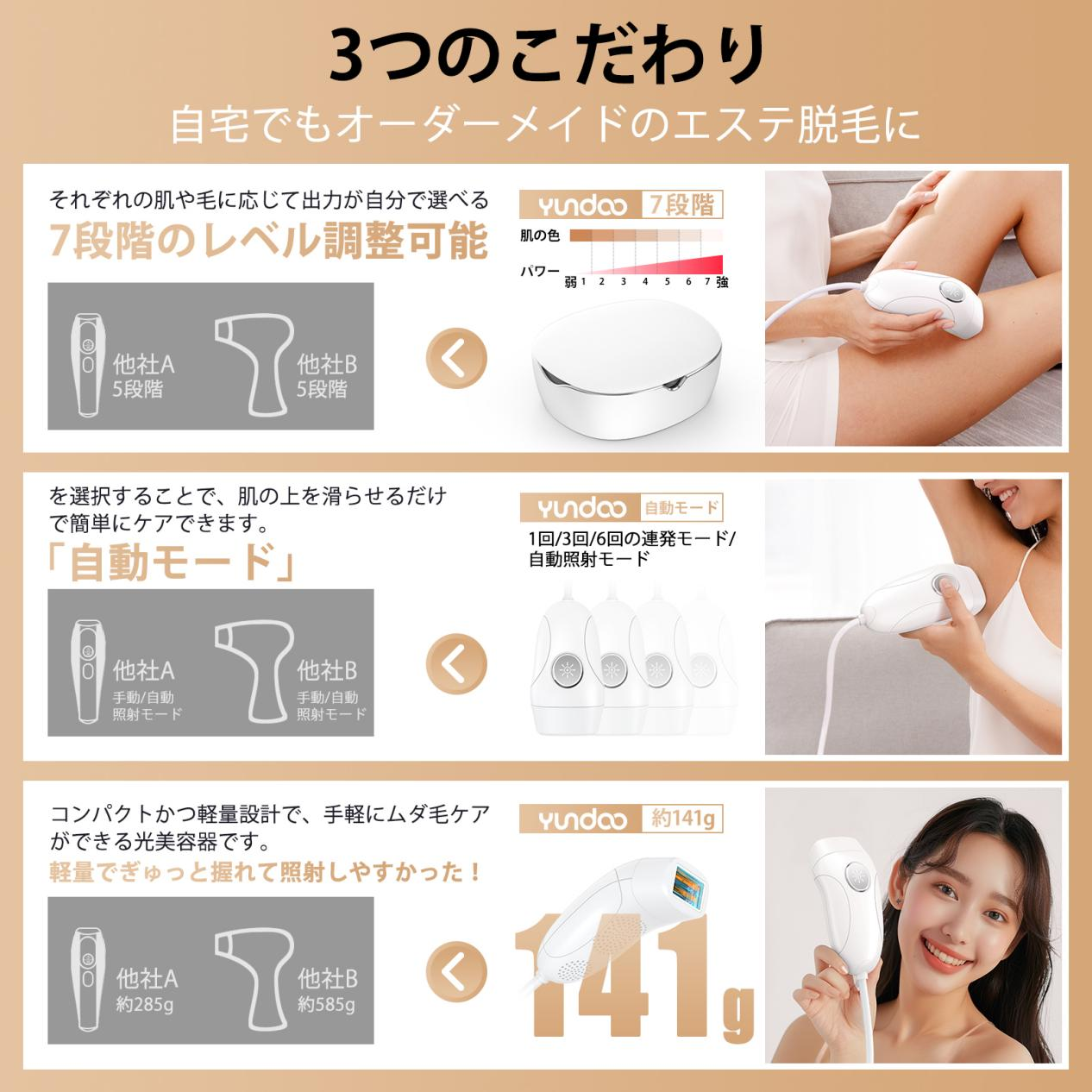 3つのこだわり

自宅でもオーダーメイドのエステ脱毛に

それぞれの肌や毛に応じて出力が自分で選べる

7段階のレベル調整可能

他社A
5段階

他社B
5段階

yundoo 7段階

肌の色

パワー

弱 1 2 3 4 5 6 7 強

を選択することで、肌の上を滑らせるだけで簡単にケアできます。

「自動モード」

他社A
手動/自動照射モード

他社B
手動/自動照射モード

yundoo 自動モード

1回/3回/6回の連発モード/自動照射モード

コンパクトかつ軽量設計で、手軽にムダ毛ケアができる光美容器です。

軽量でぎゅっと握れて照射しやすかった！

他社A
約285g

他社B
約585g

yundoo 約141g

141g